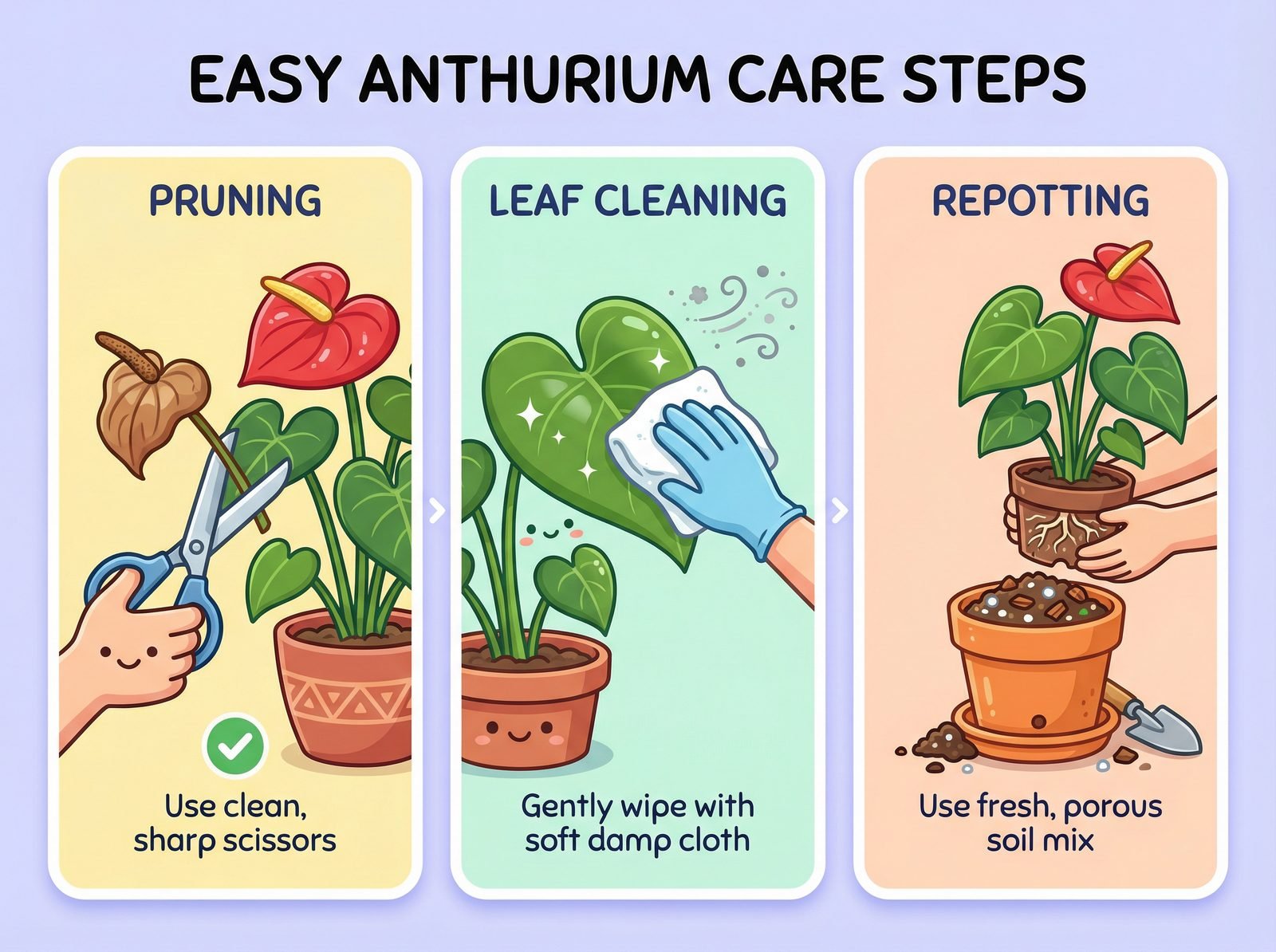 EASY ANTHURIUM CARE STEPS

PRUNING

Use clean, sharp scissors

LEAF CLEANING

Gently wipe with soft damp cloth

REPOTTING

Use fresh, porous soil mix